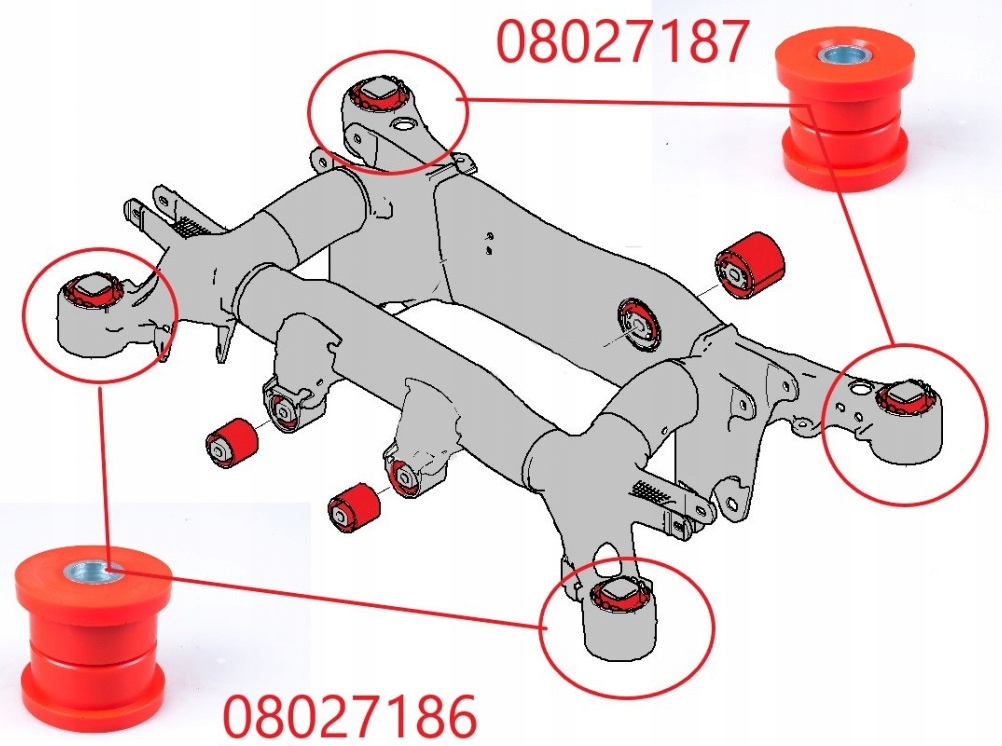 08027187

08027186