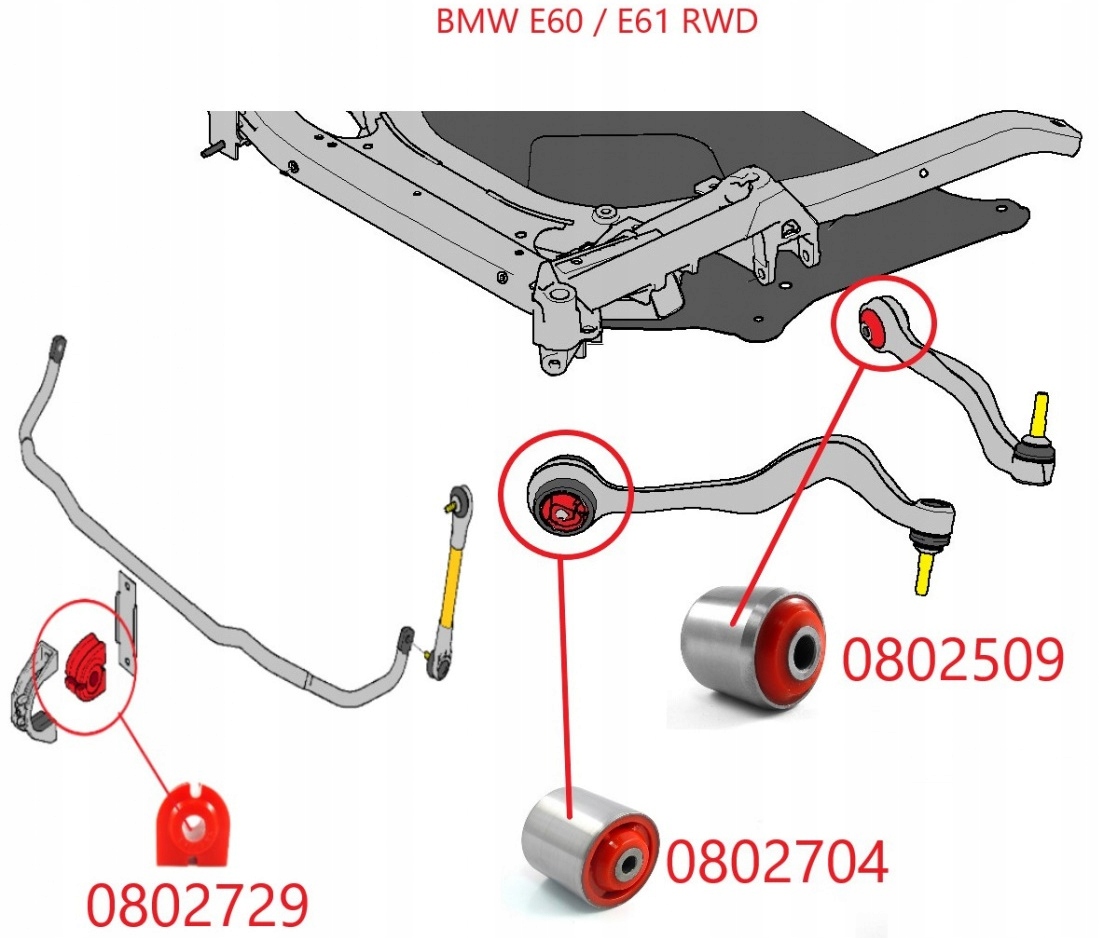 BMW E60 / E61 RWD

0802509

0802704

0802729