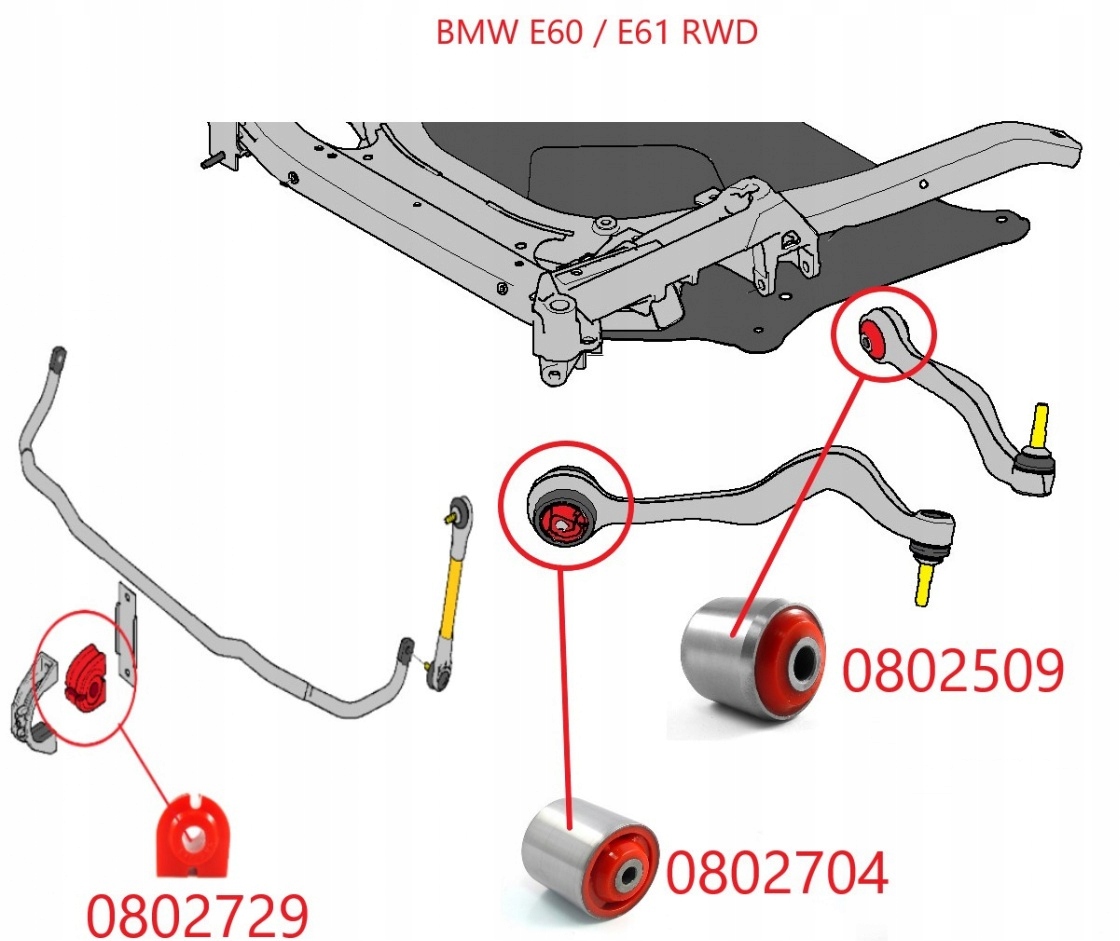 BMW E60 / E61 RWD

0802509

0802704

0802729