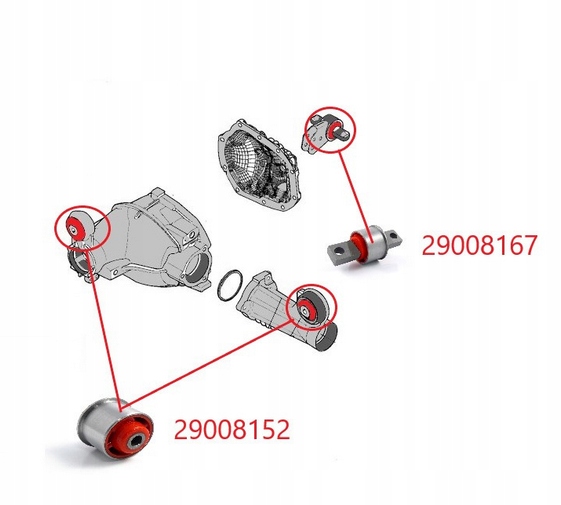 29008167

29008152